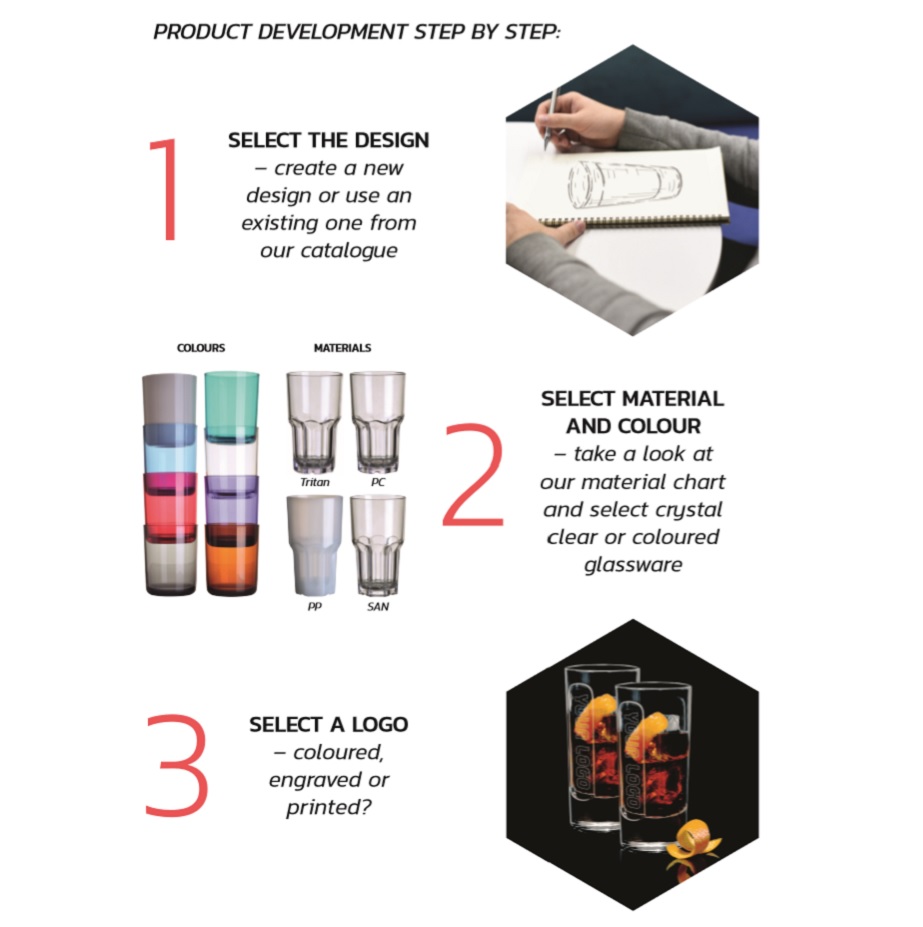 PRODUCT DEVELOPMENT STEP BY STEP:

1

SELECT THE DESIGN
– create a new design or use an existing one from our catalogue

COLOURS

MATERIALS

Tritan

PC

PP

SAN

2

SELECT MATERIAL AND COLOUR
– take a look at our material chart and select crystal clear or coloured glassware

3

SELECT A LOGO
– coloured, engraved or printed?

YOUR LOGO

YOUR LOGO